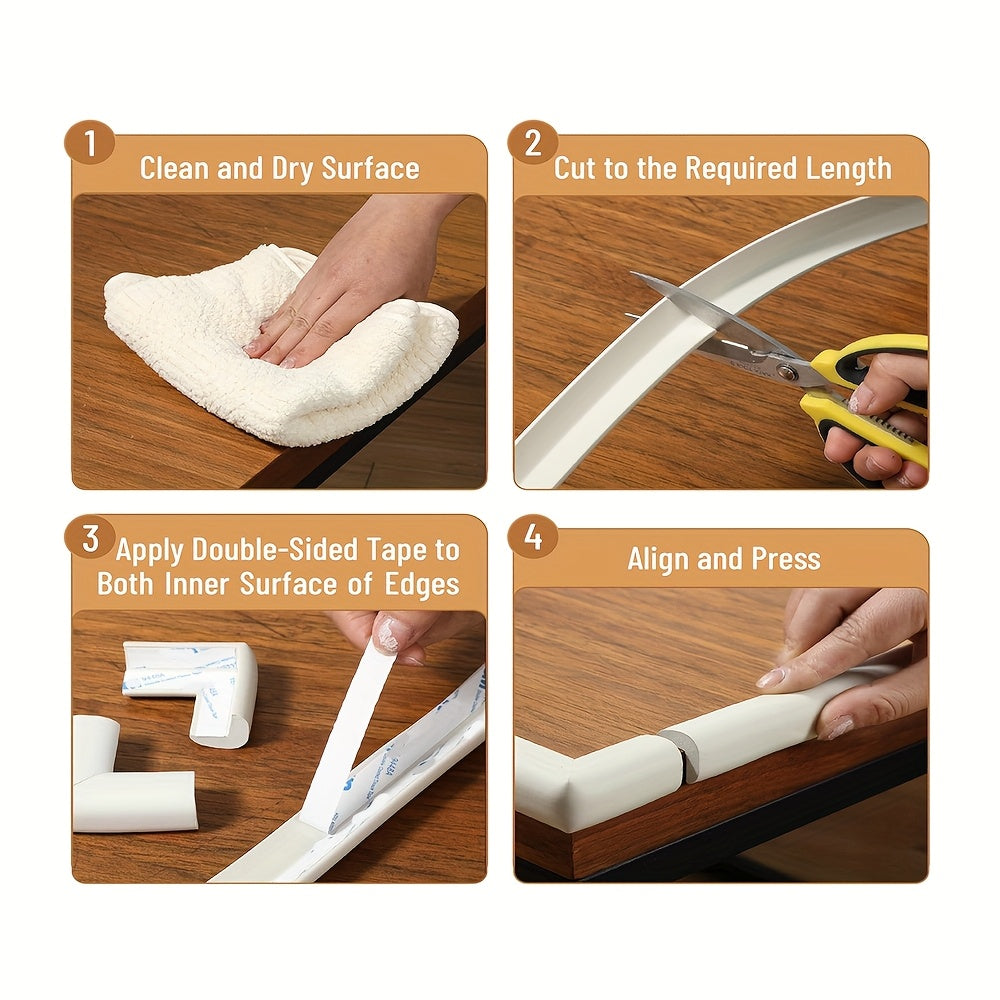 1 Clean and Dry Surface

2 Cut to the Required Length

3 Apply Double-Sided Tape to Both Inner Surface of Edges

4 Align and Press