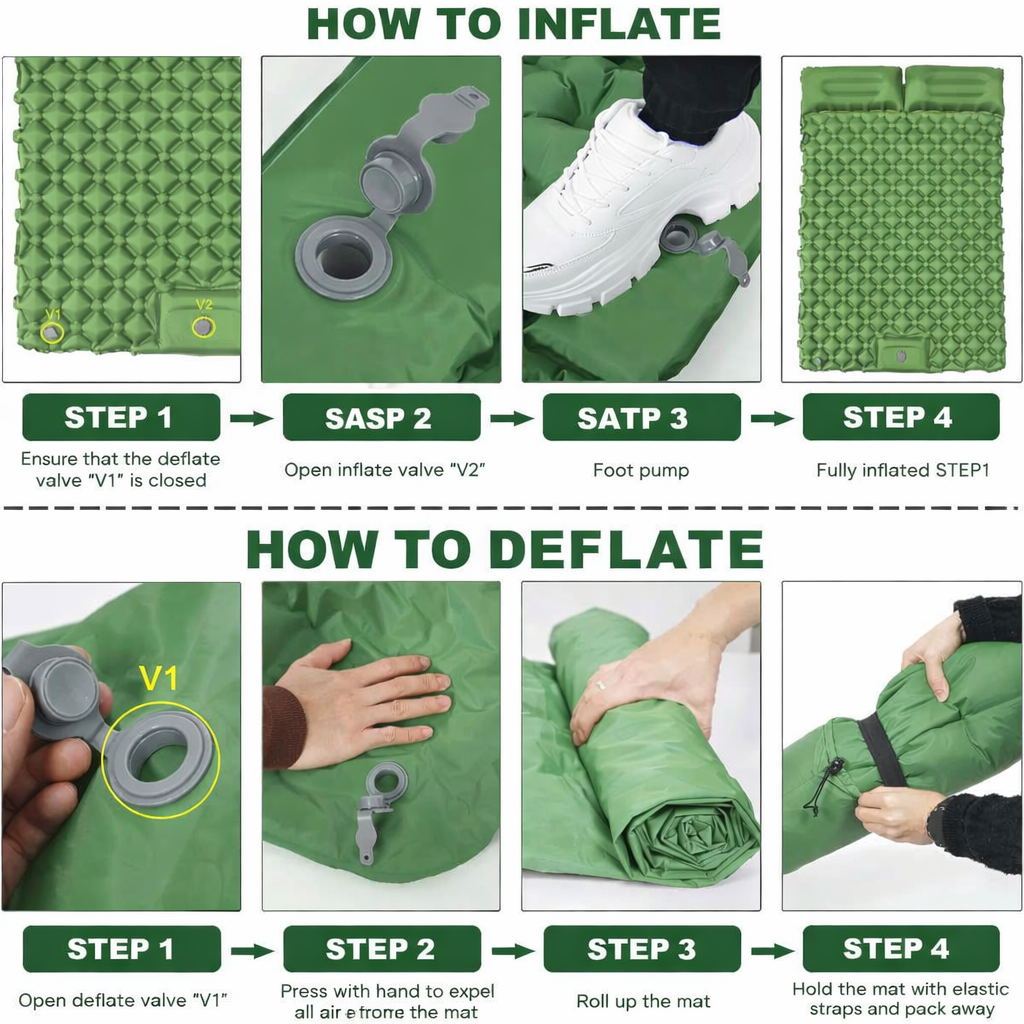 HOW TO INFLATE

V1

V2

STEP 1

Ensure that the deflate valve "V1" is closed

SASP 2

Open inflate valve "V2"

SATP 3

Foot pump

STEP 4

Fully inflated STEP1

HOW TO DEFLATE

V1

STEP 1

Open deflate valve "V1"

STEP 2

Press with hand to expel all air e frome the mat

STEP 3

Roll up the mat

STEP 4

Hold the mat with elastic straps and pack away